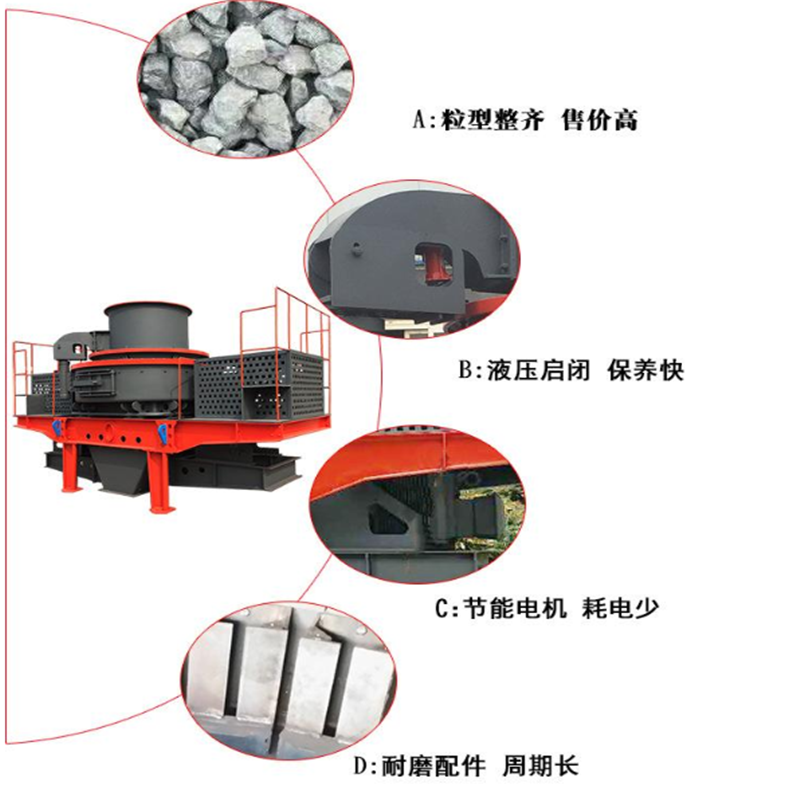 A:粒型整齐 售价高

B:液压启闭 保养快

C:节能电机 耗电少

D:耐磨配件 周期长