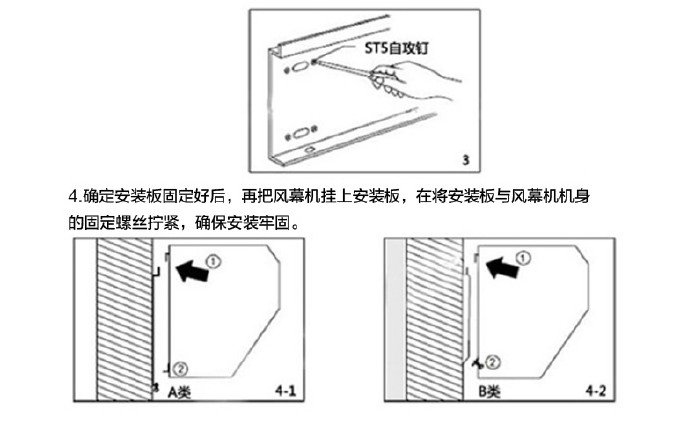 ST5自攻钉

3

4.确定安装板固定好后，再把风幕机挂上安装板，在将安装板与风幕机机身的固定螺丝拧紧，确保安装牢固。

①

②

A类

4-1

①

②

B类

4-2